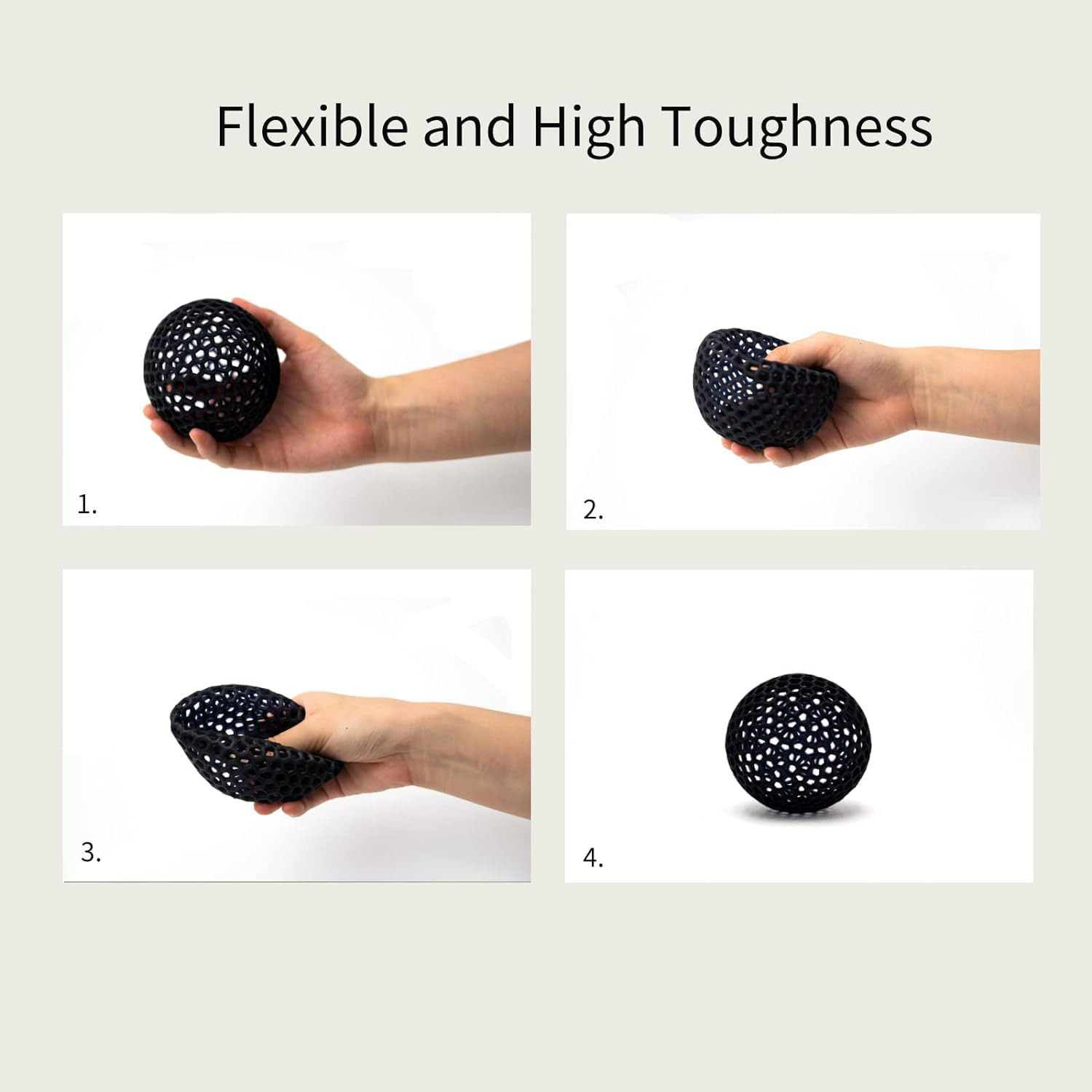 Flexible and High Toughness

1.

2.

3.

4.