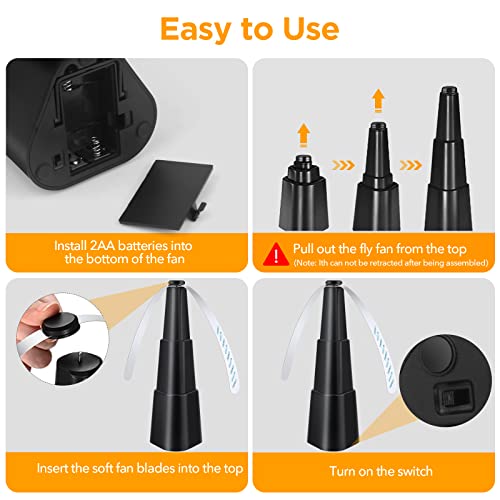 Easy to Use

Install 2AA batteries into the bottom of the fan

Pull out the fly fan from the top
(Note: Ith can not be retracted after being assembled)

Insert the soft fan blades into the top

Turn on the switch