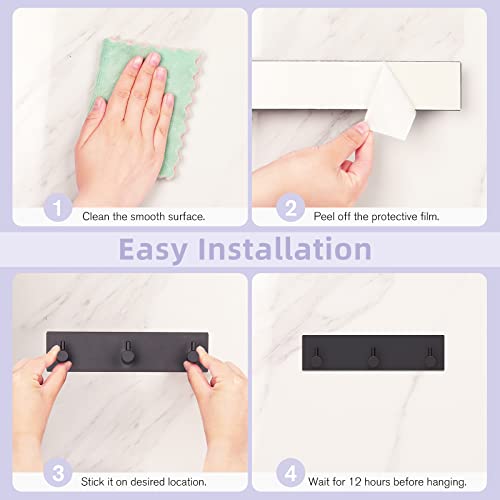 1 Clean the smooth surface.

2 Peel off the protective film.

Easy Installation

3 Stick it on desired location.

4 Wait for 12 hours before hanging.