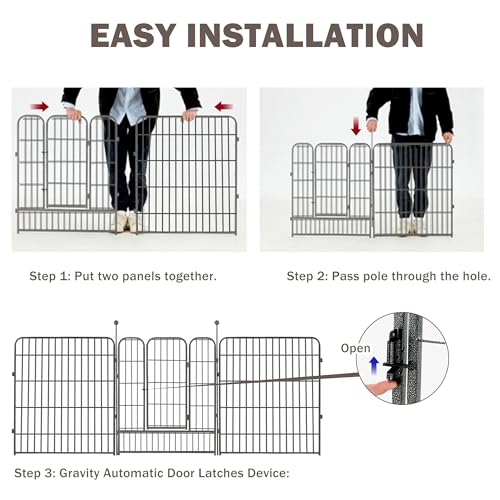 EASY INSTALLATION

Step 1: Put two panels together.

Step 2: Pass pole through the hole.

Open

Step 3: Gravity Automatic Door Latches Device: