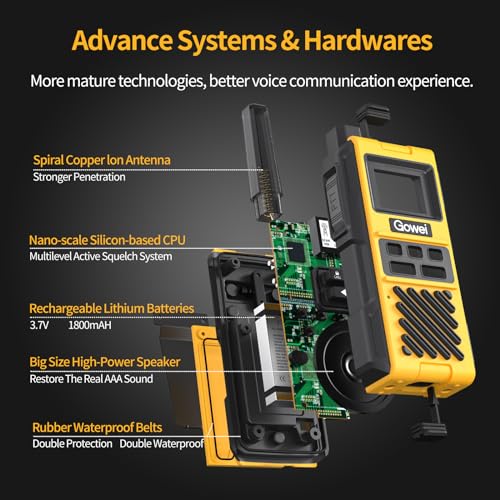 Advance Systems & Hardwares

More mature technologies, better voice communication experience.

Spiral Copper Ion Antenna
Stronger Penetration

Nano-scale Silicon-based CPU
Multilevel Active Squelch System

Rechargeable Lithium Batteries
3.7V 1800mAH

Big Size High-Power Speaker
Restore The Real AAA Sound

Rubber Waterproof Belts
Double Protection Double Waterproof

Gowei