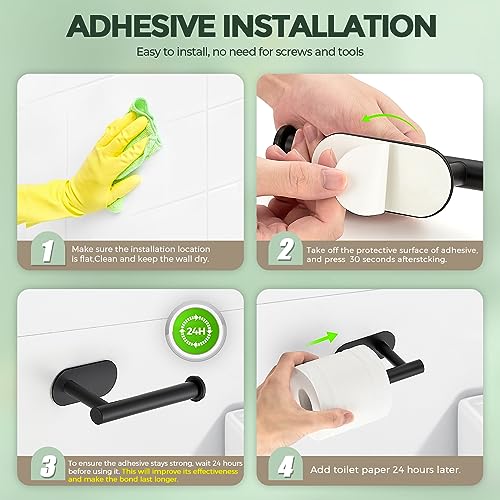 ADHESIVE INSTALLATION
Easy to install, no need for screws and tools

1 Make sure the installation location is flat.Clean and keep the wall dry.

2 Take off the protective surface of adhesive, and press 30 seconds afterstcking.

24H

3 To ensure the adhesive stays strong, wait 24 hours before using it. This will improve its effectiveness and make the bond last longer.

4 Add toilet paper 24 hours later.