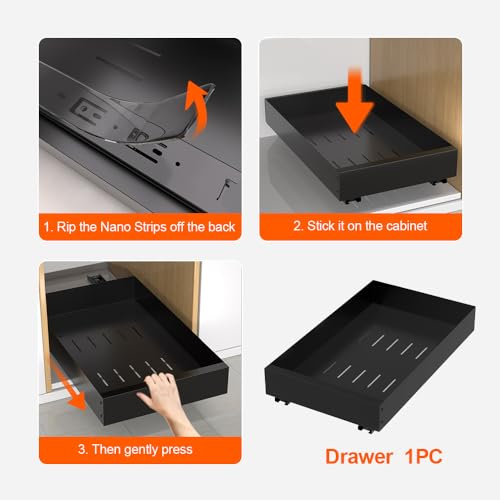 1. Rip the Nano Strips off the back

2. Stick it on the cabinet

3. Then gently press

Drawer 1PC