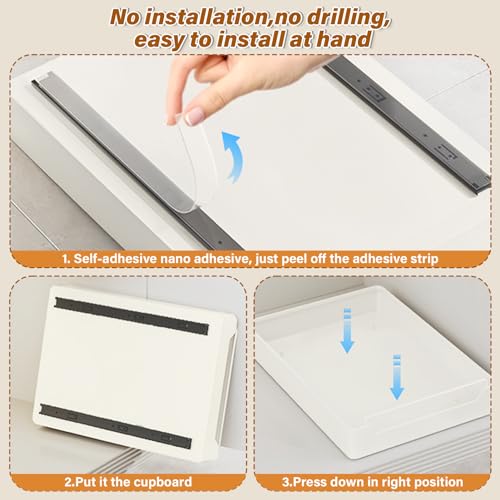 No installation,no drilling, easy to install at hand

1. Self-adhesive nano adhesive, just peel off the adhesive strip

2.Put it the cupboard

3.Press down in right position