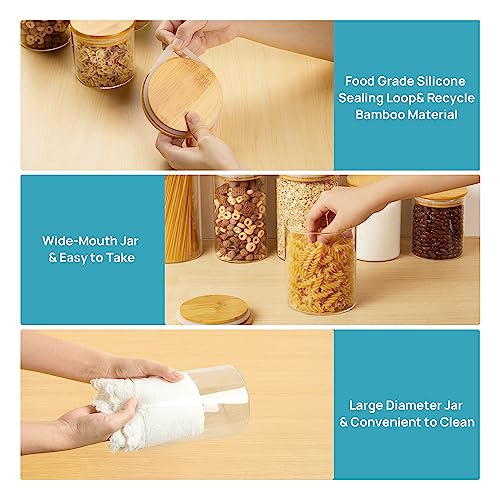 Food Grade Silicone Sealing Loop& Recycle Bamboo Material

Wide-Mouth Jar & Easy to Take

Large Diameter Jar & Convenient to Clean