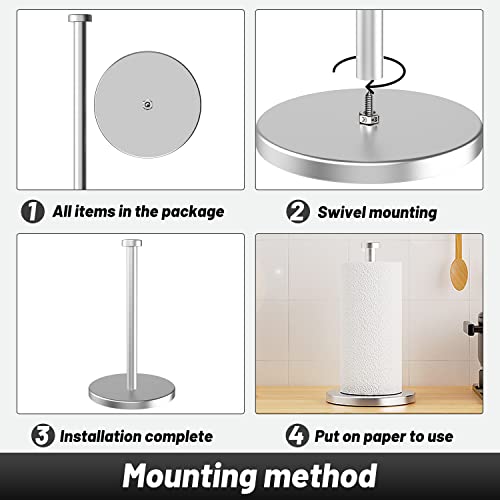 1 All items in the package

2 Swivel mounting

3 Installation complete

4 Put on paper to use

Mounting method