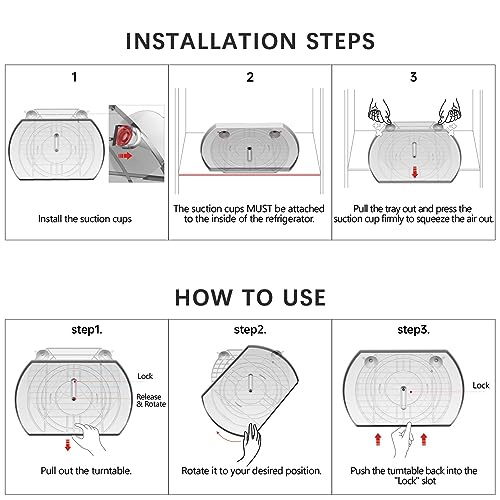 INSTALLATION STEPS

1

Install the suction cups

2

The suction cups MUST be attached to the inside of the refrigerator.

3

Pull the tray out and press the suction cup firmly to squeeze the air out.

HOW TO USE

step1.

Lock

Release & Rotate

Pull out the turntable.

step2.

Rotate it to your desired position.

step3.

Lock

Push the turntable back into the "Lock" slot