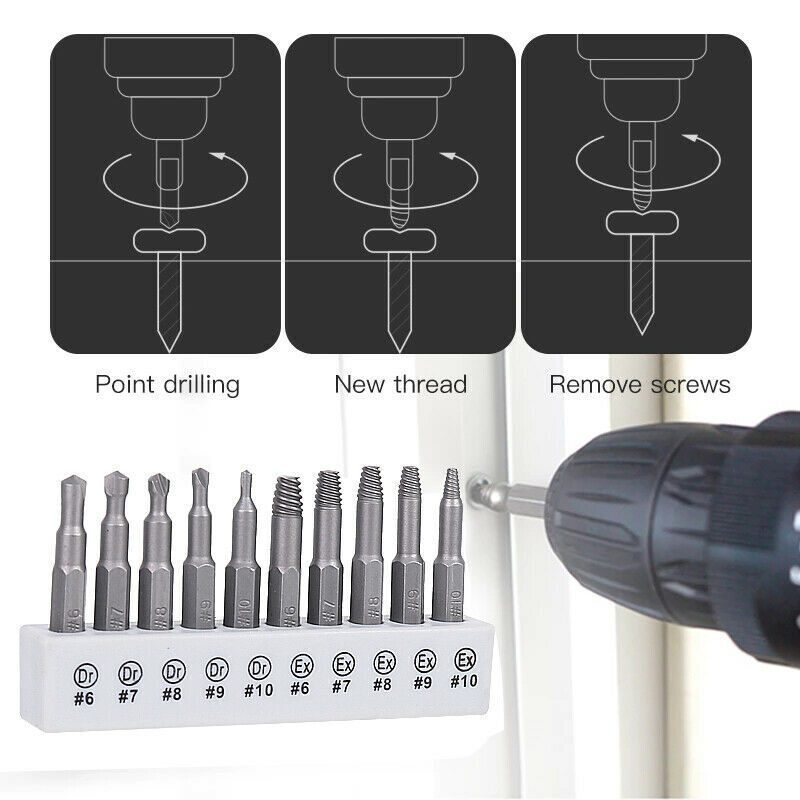 Point drilling

New thread

Remove screws

#6 #7 #8 #9 #10 #6 #7 #8 #9 #10

Dr #6
Dr #7
Dr #8
Dr #9
Dr #10
Ex #6
Ex #7
Ex #8
Ex #9
Ex #10