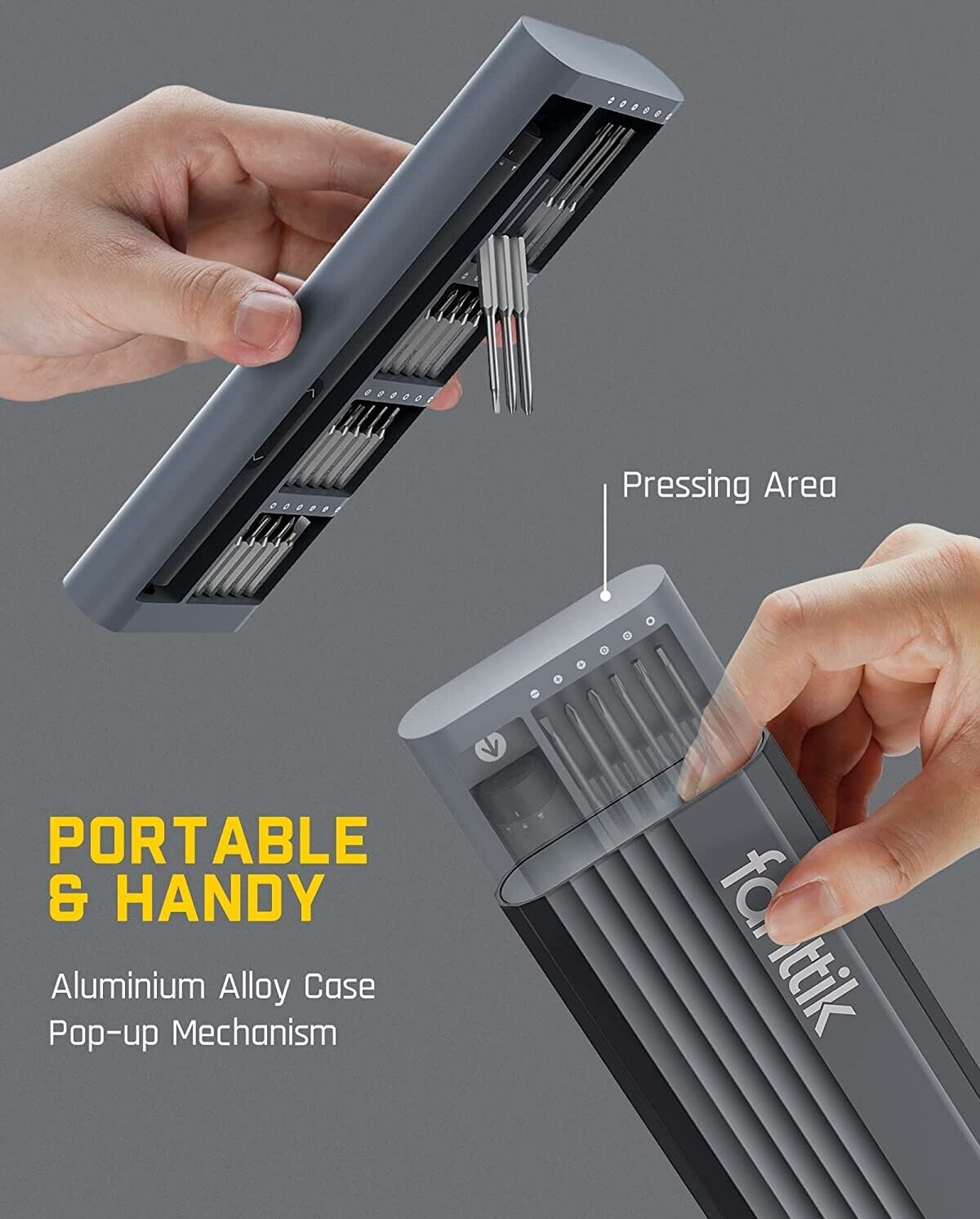 Pressing Area

PORTABLE & HANDY

Aluminium Alloy Case
Pop-up Mechanism

fanttik