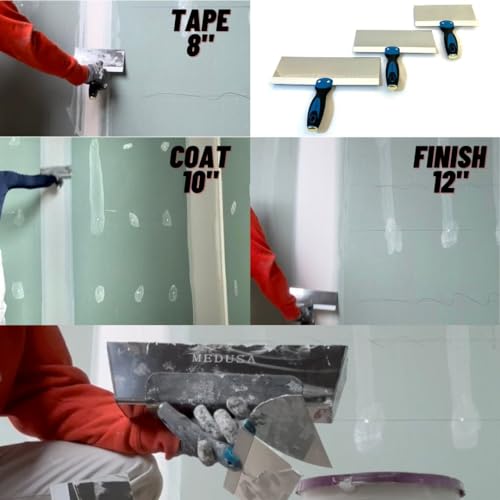 TAPE
8"

COAT
10"

FINISH
12"

MEDUSA