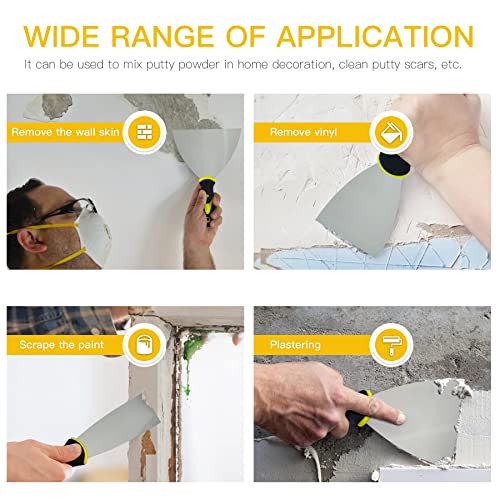 WIDE RANGE OF APPLICATION

It can be used to mix putty powder in home decoration, clean putty scars, etc.

Remove the wall skin

Remove vinyl

Scrape the paint

Plastering