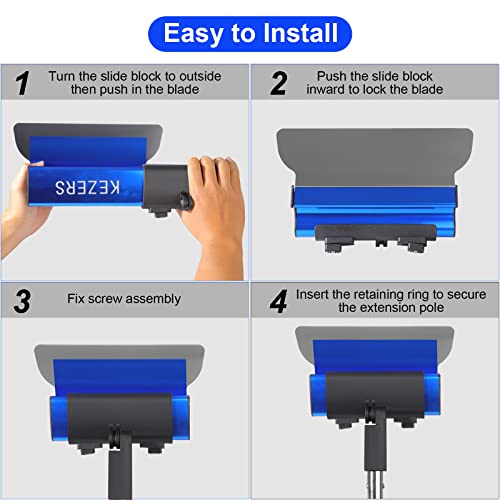 Easy to Install

1 Turn the slide block to outside then push in the blade

KEZERS

2 Push the slide block inward to lock the blade

3 Fix screw assembly

4 Insert the retaining ring to secure the extension pole