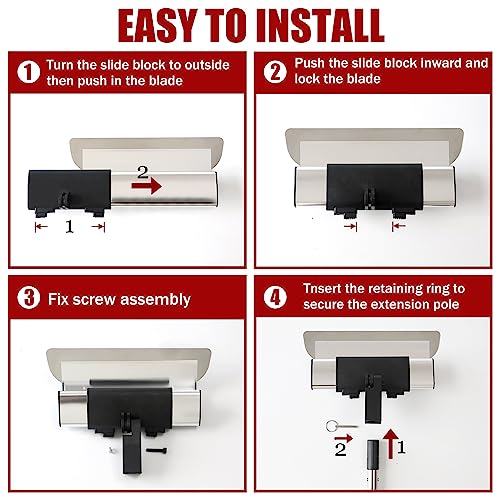 EASY TO INSTALL

1 Turn the slide block to outside then push in the blade

2

1

2 Push the slide block inward and lock the blade

3 Fix screw assembly

4 Tnsert the retaining ring to secure the extension pole

2

1