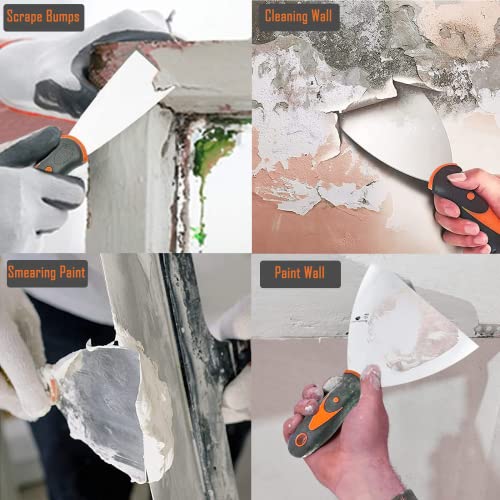 Scrape Bumps

Cleaning Wall

Smearing Paint

Paint Wall