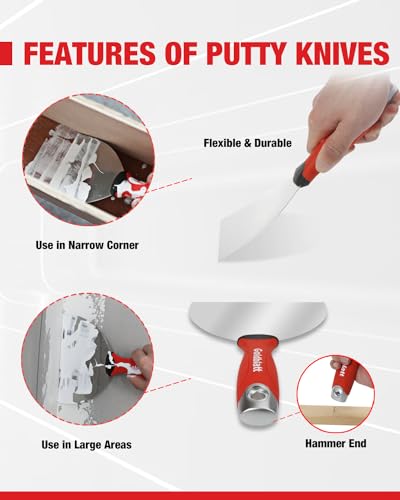 FEATURES OF PUTTY KNIVES

Flexible & Durable

Use in Narrow Corner

Goldblatt

Use in Large Areas

Hammer End