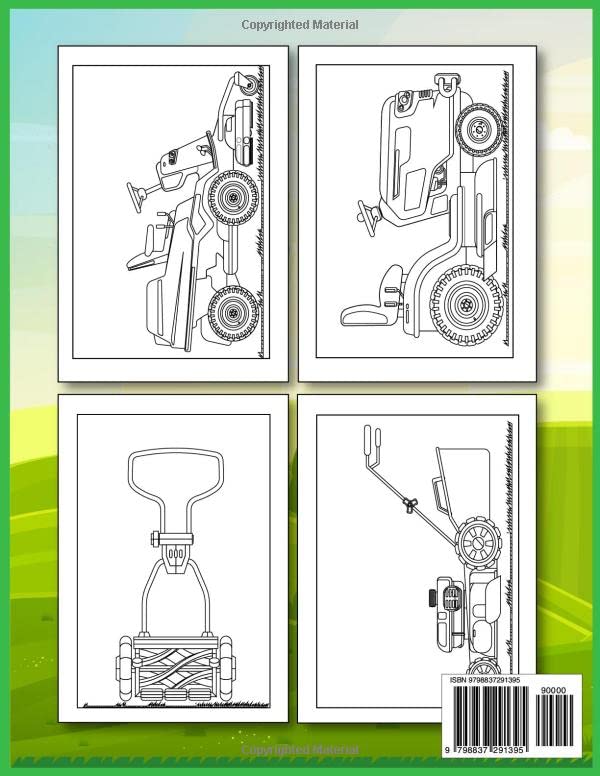 Copyrighted Material

ISBN 9798837291395

90000

9 798837 291395

Copyrighted Material