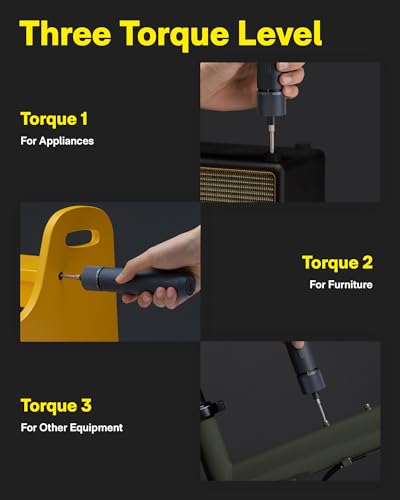 Three Torque Level

Torque 1
For Appliances

Torque 2
For Furniture

Torque 3
For Other Equipment