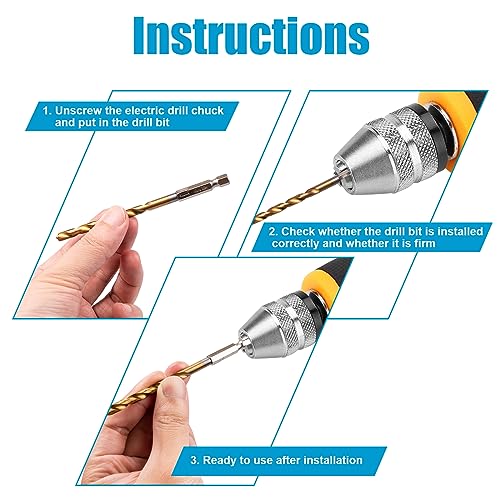 Instructions

1. Unscrew the electric drill chuck and put in the drill bit

2. Check whether the drill bit is installed correctly and whether it is firm

3. Ready to use after installation