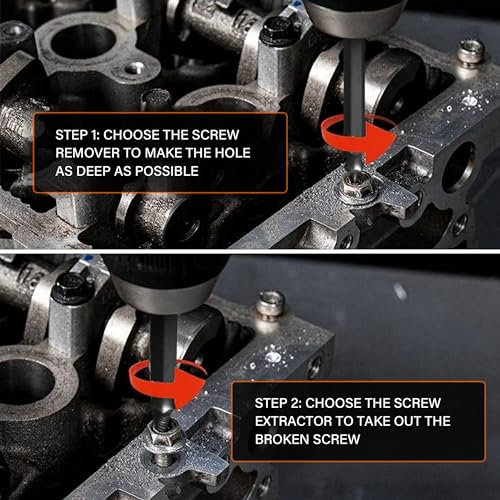 STEP 1: CHOOSE THE SCREW REMOVER TO MAKE THE HOLE AS DEEP AS POSSIBLE

STEP 2: CHOOSE THE SCREW EXTRACTOR TO TAKE OUT THE BROKEN SCREW