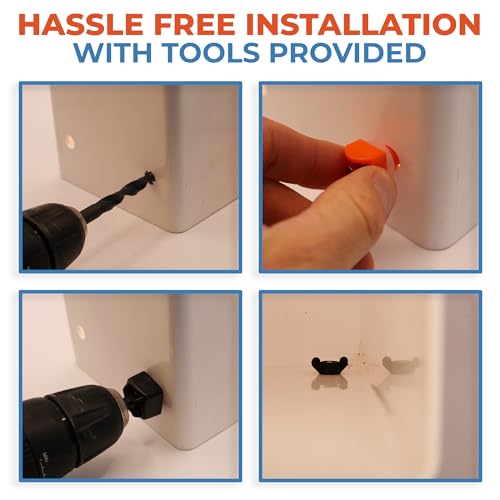 HASSLE FREE INSTALLATION
WITH TOOLS PROVIDED