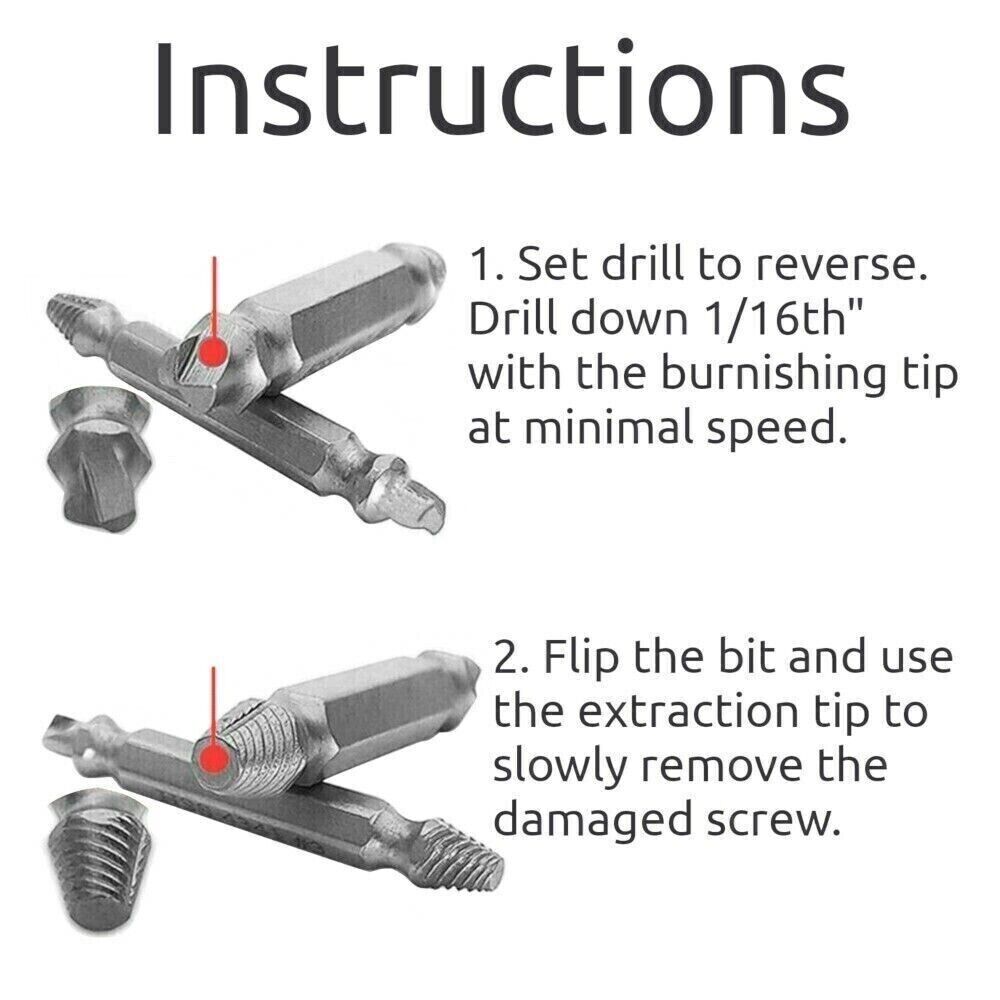 Instructions

1. Set drill to reverse. Drill down 1/16th" with the burnishing tip at minimal speed.

2. Flip the bit and use the extraction tip to slowly remove the damaged screw.