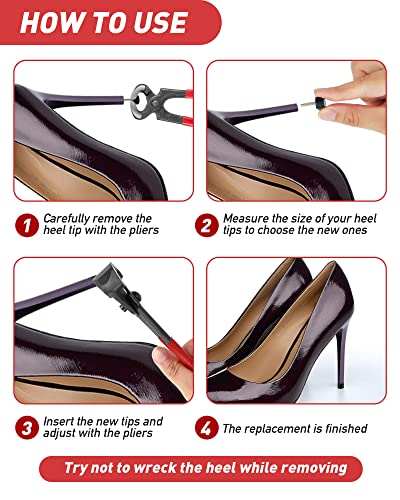 HOW TO USE

1 Carefully remove the heel tip with the pliers

2 Measure the size of your heel tips to choose the new ones

3 Insert the new tips and adjust with the pliers

4 The replacement is finished

Try not to wreck the heel while removing