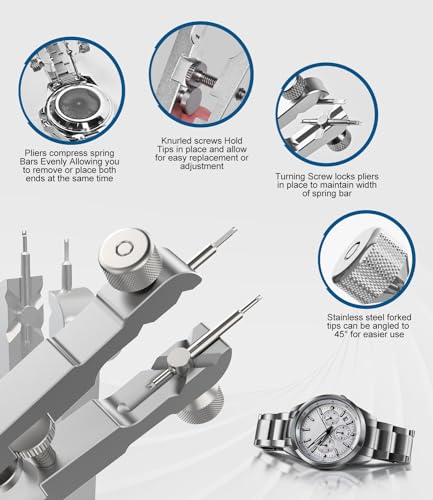 Pliers compress spring Bars Evenly Allowing you to remove or place both ends at the same time

Knurled screws Hold Tips in place and allow for easy replacement or adjustment

Turning Screw locks pliers in place to maintain width of spring bar

Stainless steel forked tips can be angled to 45° for easier use