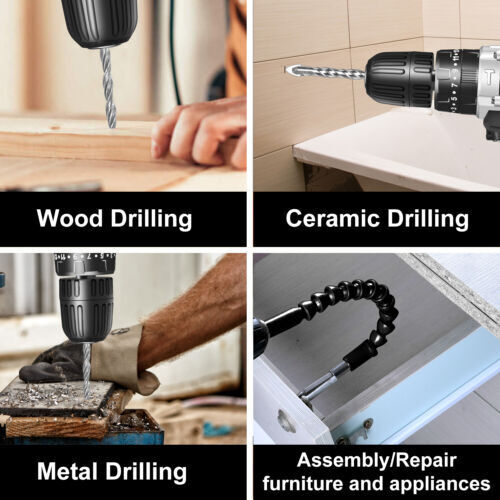 Wood Drilling

Ceramic Drilling

Metal Drilling

Assembly/Repair furniture and appliances