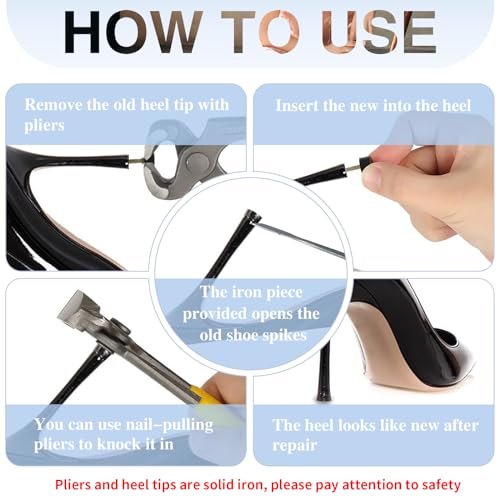 HOW TO USE

Remove the old heel tip with pliers

Insert the new into the heel

The iron piece provided opens the old shoe spikes

You can use nail–pulling pliers to knock it in

The heel looks like new after repair

Pliers and heel tips are solid iron, please pay attention to safety