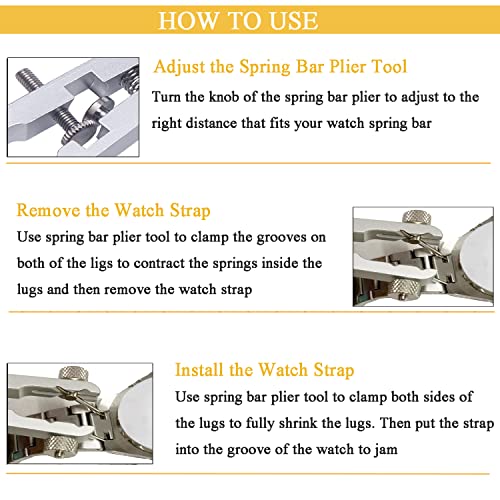 HOW TO USE

Adjust the Spring Bar Plier Tool
Turn the knob of the spring bar plier to adjust to the right distance that fits your watch spring bar

Remove the Watch Strap
Use spring bar plier tool to clamp the grooves on both of the ligs to contract the springs inside the lugs and then remove the watch strap

Install the Watch Strap
Use spring bar plier tool to clamp both sides of the lugs to fully shrink the lugs. Then put the strap into the groove of the watch to jam