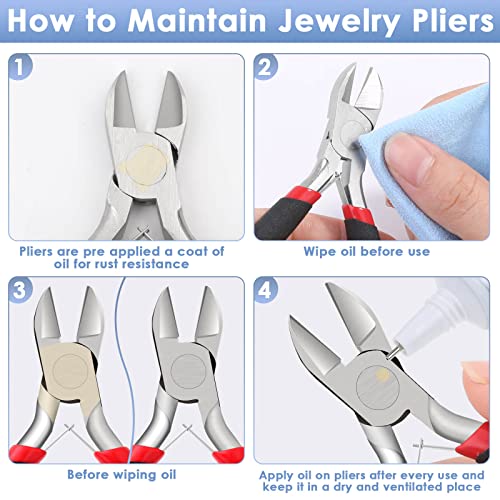 How to Maintain Jewelry Pliers

1

Pliers are pre applied a coat of oil for rust resistance

2

Wipe oil before use

3

Before wiping oil

4

Apply oil on pliers after every use and keep it in a dry and ventilated place