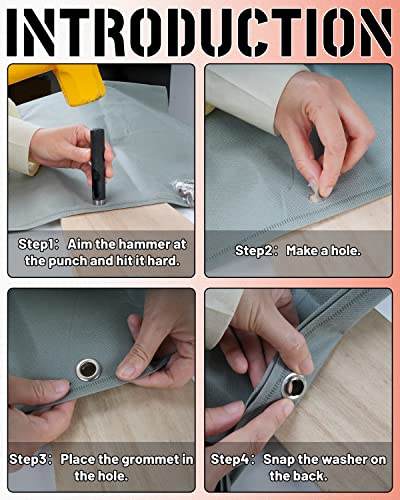 INTRODUCTION

Step1: Aim the hammer at the punch and hit it hard.

Step2: Make a hole.

Step3: Place the grommet in the hole.

Step4: Snap the washer on the back.