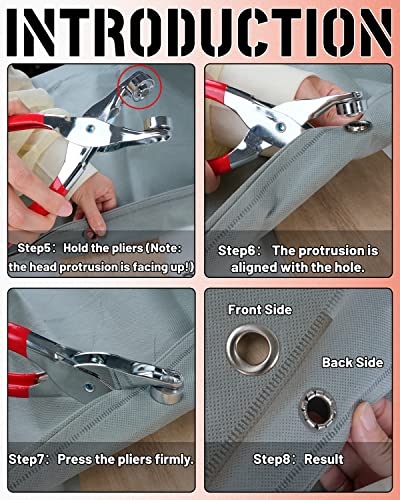 INTRODUCTION

Step5: Hold the pliers (Note: the head protrusion is facing up!)

Step6: The protrusion is aligned with the hole.

Step7: Press the pliers firmly.

Front Side

Back Side

Step8: Result