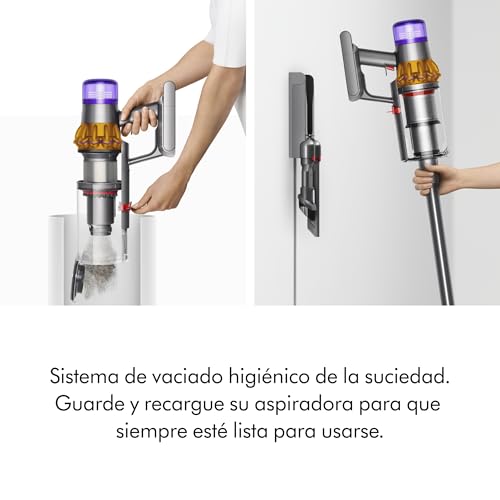 Sistema de vaciado higiénico de la suciedad. Guarde y recargue su aspiradora para que siempre esté lista para usarse.