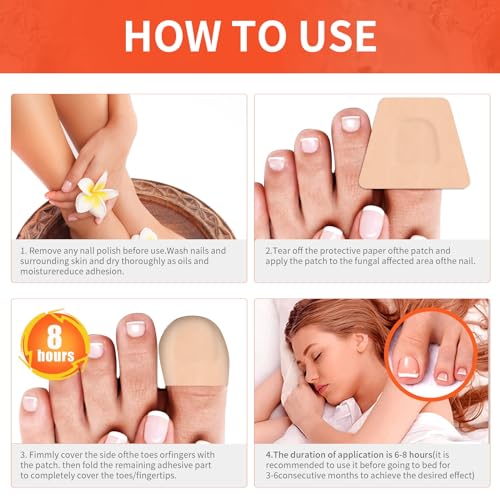 HOW TO USE

1. Remove any nall polish before use.Wash nails and surrounding skin and dry thoroughly as oils and moisturereduce adhesion.

2.Tear off the protective paper ofthe patch and apply the patch to the fungal affected area ofthe nail.

8 hours

3. Fimmly cover the side ofthe toes orfingers with the patch. then fold the remaining adhesive part to completely cover the toes/fingertips.

4.The duration of application is 6-8 hours(it is recommended to use it before going to bed for 3-6consecutive months to achieve the desired effect)