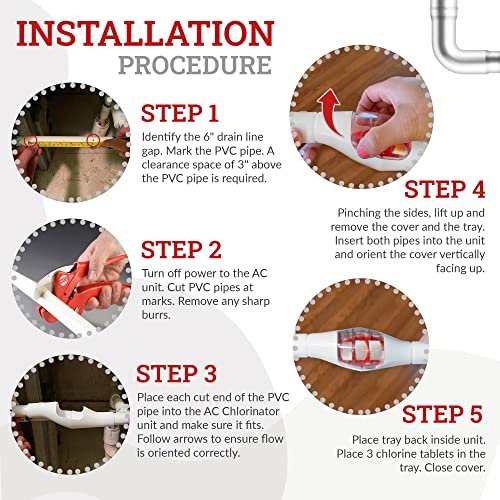 INSTALLATION PROCEDURE

STEP 1
Identify the 6" drain line gap. Mark the PVC pipe. A clearance space of 3" above the PVC pipe is required.

STEP 2
Turn off power to the AC unit. Cut PVC pipes at marks. Remove any sharp burrs.

STEP 3
Place each cut end of the PVC pipe into the AC Chlorinator unit and make sure it fits. Follow arrows to ensure flow is oriented correctly.

STEP 4
Pinching the sides, lift up and remove the cover and the tray. Insert both pipes into the unit and orient the cover vertically facing up.

STEP 5
Place tray back inside unit. Place 3 chlorine tablets in the tray. Close cover.