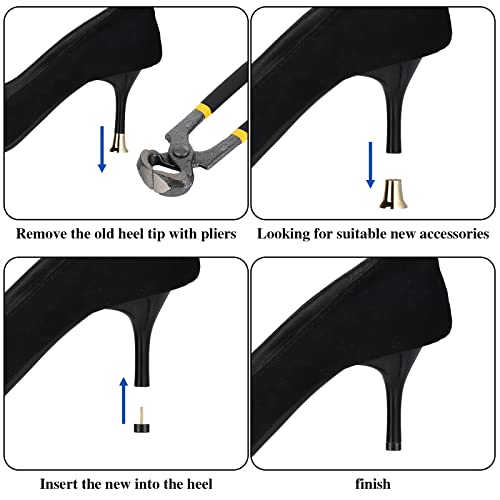 Remove the old heel tip with pliers

Looking for suitable new accessories

Insert the new into the heel

finish