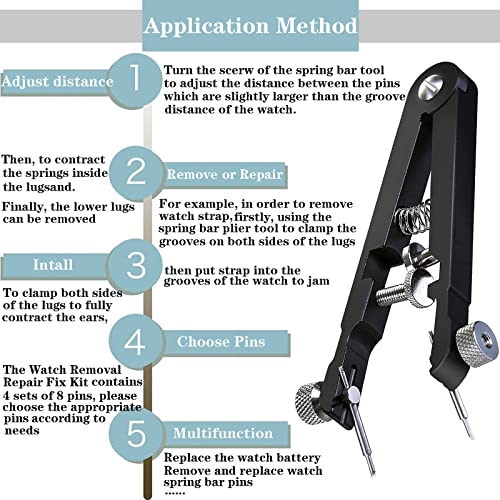 Application Method

Adjust distance

1

Turn the scerw of the spring bar tool to adjust the distance between the pins which are slightly larger than the groove distance of the watch.

Then, to contract the springs inside the lugsand.

Finally, the lower lugs can be removed

2

Remove or Repair

For example, in order to remove watch strap,firstly, using the spring bar plier tool to clamp the grooves on both sides of the lugs

Intall

3

then put strap into the grooves of the watch to jam

To clamp both sides of the lugs to fully contract the ears,

4

Choose Pins

The Watch Removal Repair Fix Kit contains 4 sets of 8 pins, please choose the appropriate pins according to needs

5

Multifunction

Replace the watch battery
Remove and replace watch spring bar pins
......