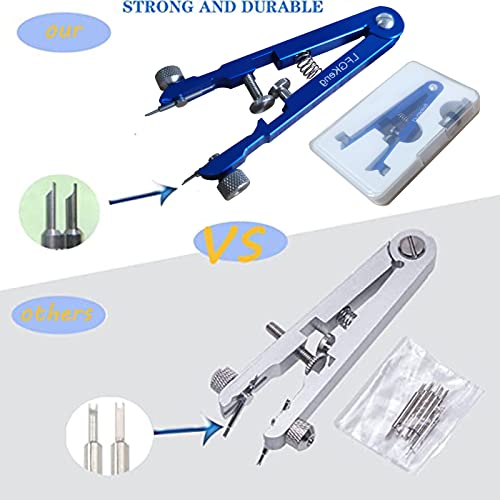 STRONG AND DURABLE

our

LFGKeng

VS

others