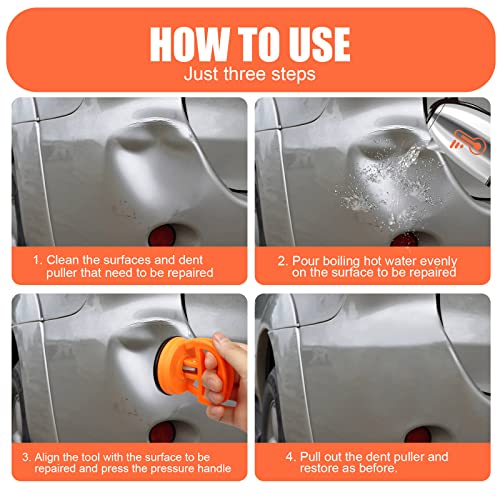 HOW TO USE
Just three steps

1. Clean the surfaces and dent puller that need to be repaired

2. Pour boiling hot water evenly on the surface to be repaired

3. Align the tool with the surface to be repaired and press the pressure handle

4. Pull out the dent puller and restore as before.