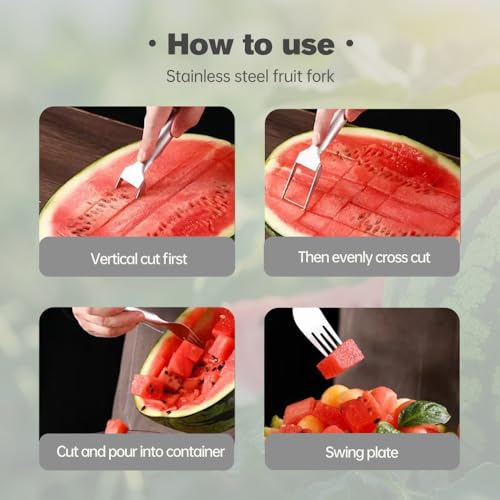 · How to use ·

Stainless steel fruit fork

Vertical cut first

Then evenly cross cut

Cut and pour into container

Swing plate