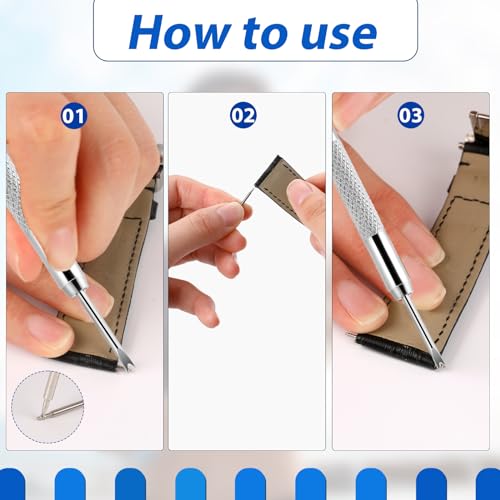 How to use

01

02

03