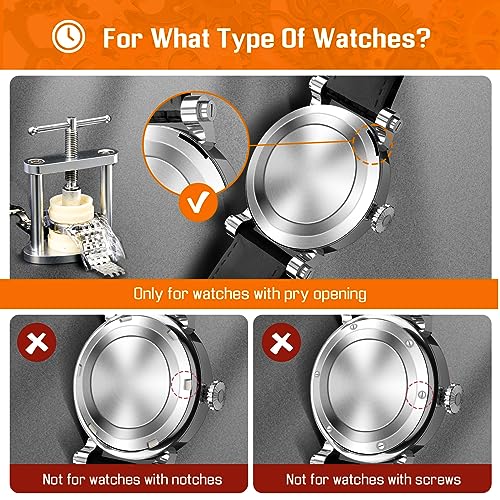 For What Type Of Watches?

Only for watches with pry opening

Not for watches with notches

Not for watches with screws