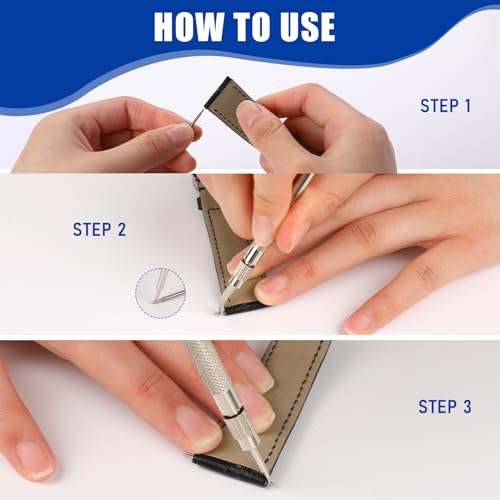 HOW TO USE

STEP 1

STEP 2

STEP 3