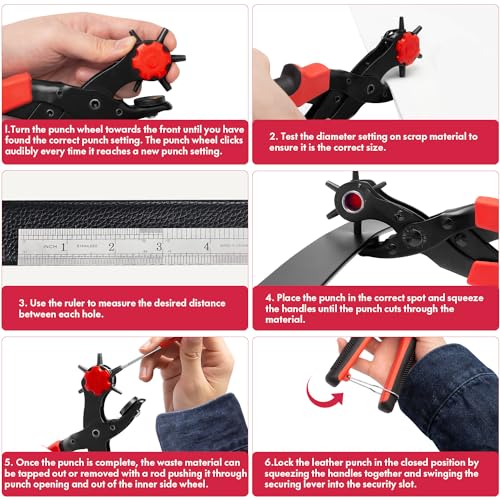 1.Turn the punch wheel towards the front until you have found the correct punch setting. The punch wheel clicks audibly every time it reaches a new punch setting.

2. Test the diameter setting on scrap material to ensure it is the correct size.

INCH 1 STAINLESS 2 3 4

3. Use the ruler to measure the desired distance between each hole.

4. Place the punch in the correct spot and squeeze the handles until the punch cuts through the material.

5. Once the punch is complete, the waste material can be tapped out or removed with a rod pushing it through punch opening and out of the inner side wheel.

6.Lock the leather punch in the closed position by squeezing the handles together and swinging the securing lever into the security slot.