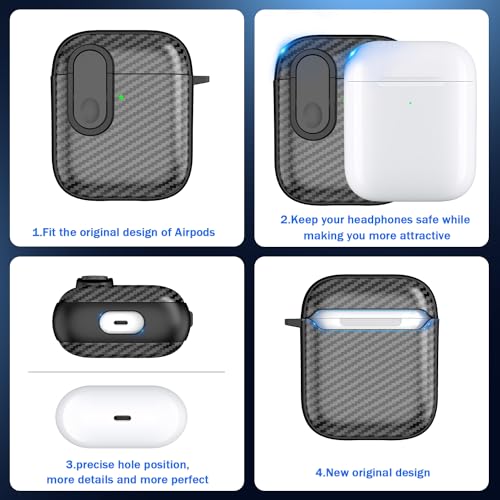 1.Fit the original design of Airpods

2.Keep your headphones safe while making you more attractive

3.precise hole position, more details and more perfect

4.New original design