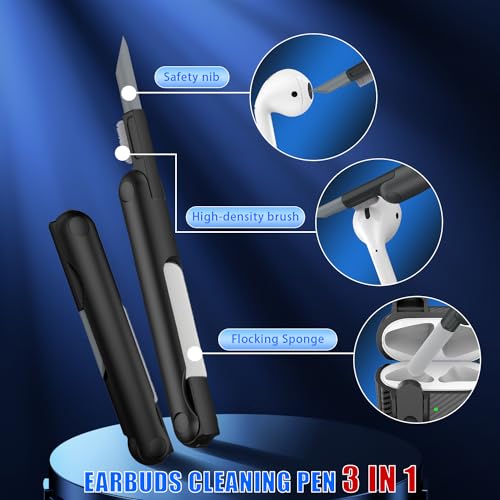 Safety nib

High-density brush

Flocking Sponge

EARBUDS CLEANING PEN 3 IN 1