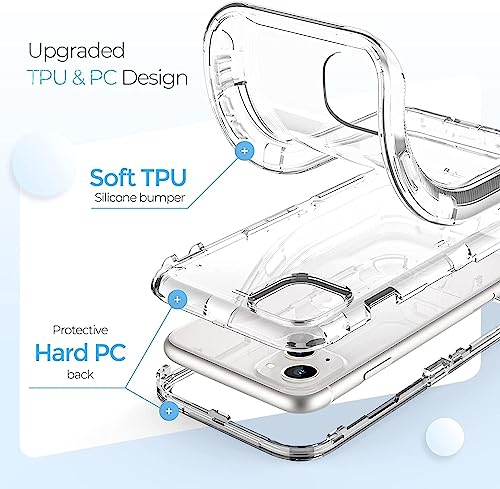 Upgraded
TPU & PC Design

Soft TPU
Silicone bumper

Protective
Hard PC
back