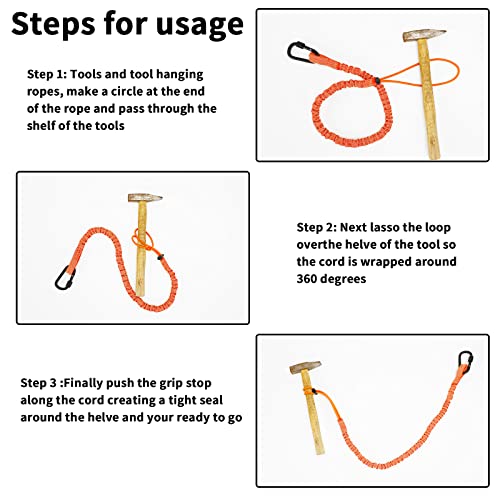 Steps for usage

Step 1: Tools and tool hanging ropes, make a circle at the end of the rope and pass through the shelf of the tools

Step 2: Next lasso the loop overthe helve of the tool so the cord is wrapped around 360 degrees

Step 3 :Finally push the grip stop along the cord creating a tight seal around the helve and your ready to go