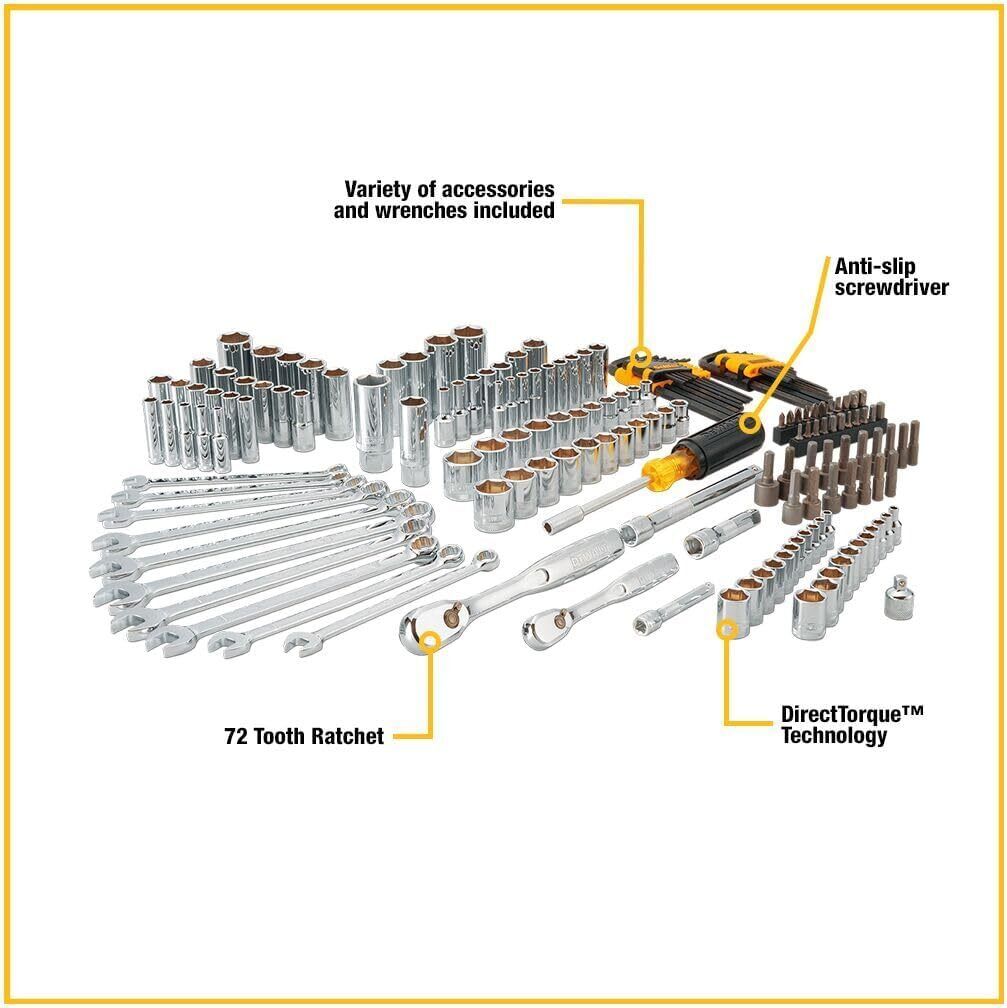 Variety of accessories and wrenches included

Anti-slip screwdriver

72 Tooth Ratchet

DirectTorque™ Technology